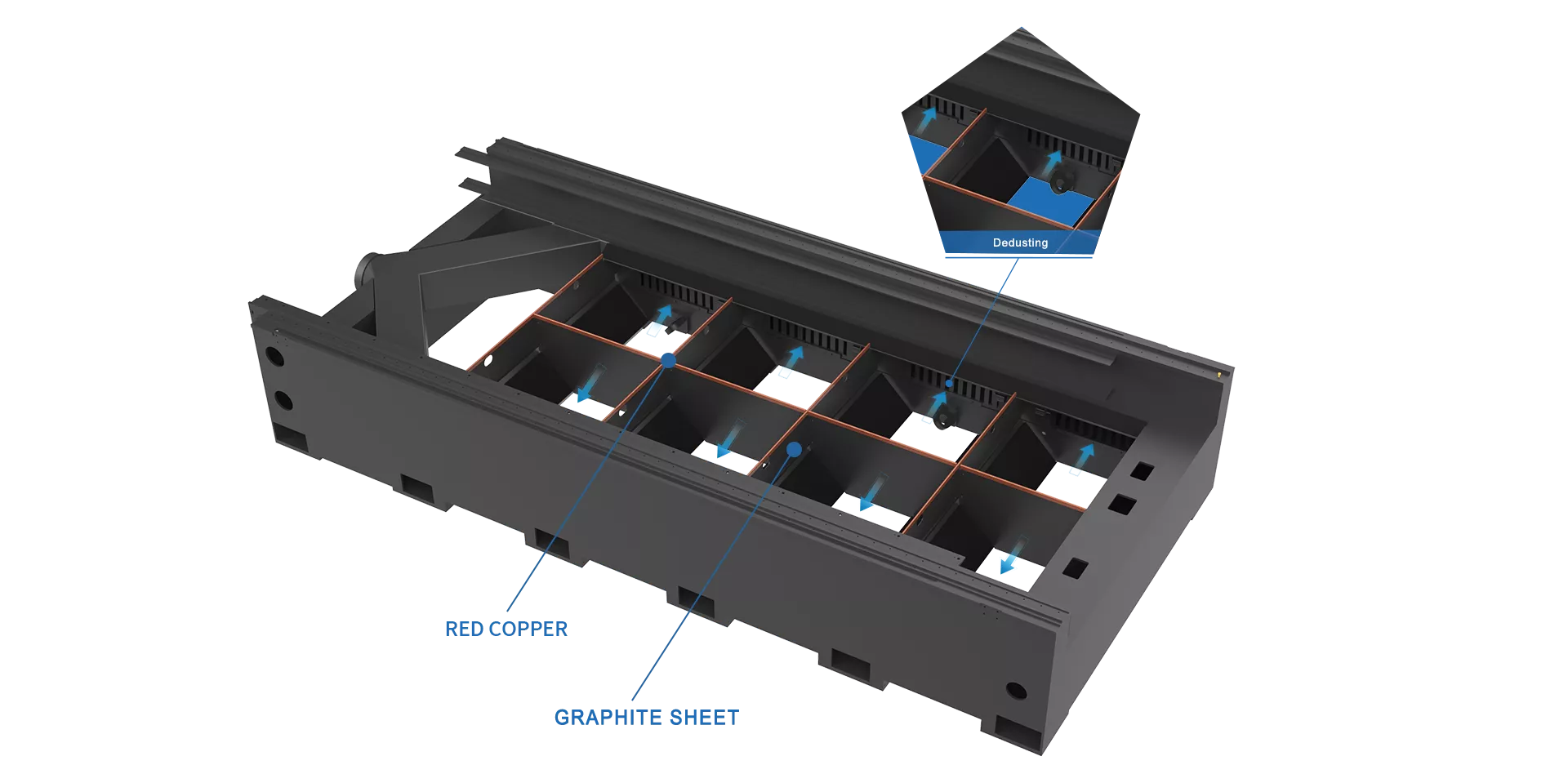 Dedusting

RED COPPER

GRAPHITE SHEET